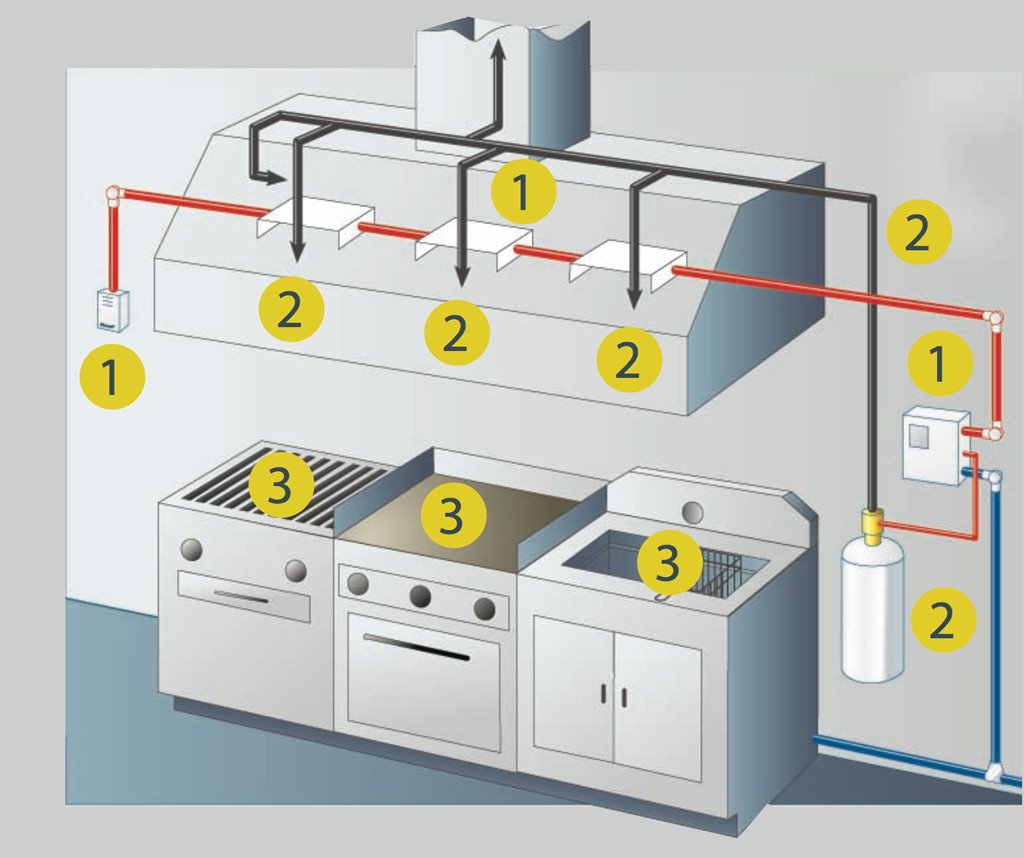 1

2

2

2

2

1

1

3

3

3

2