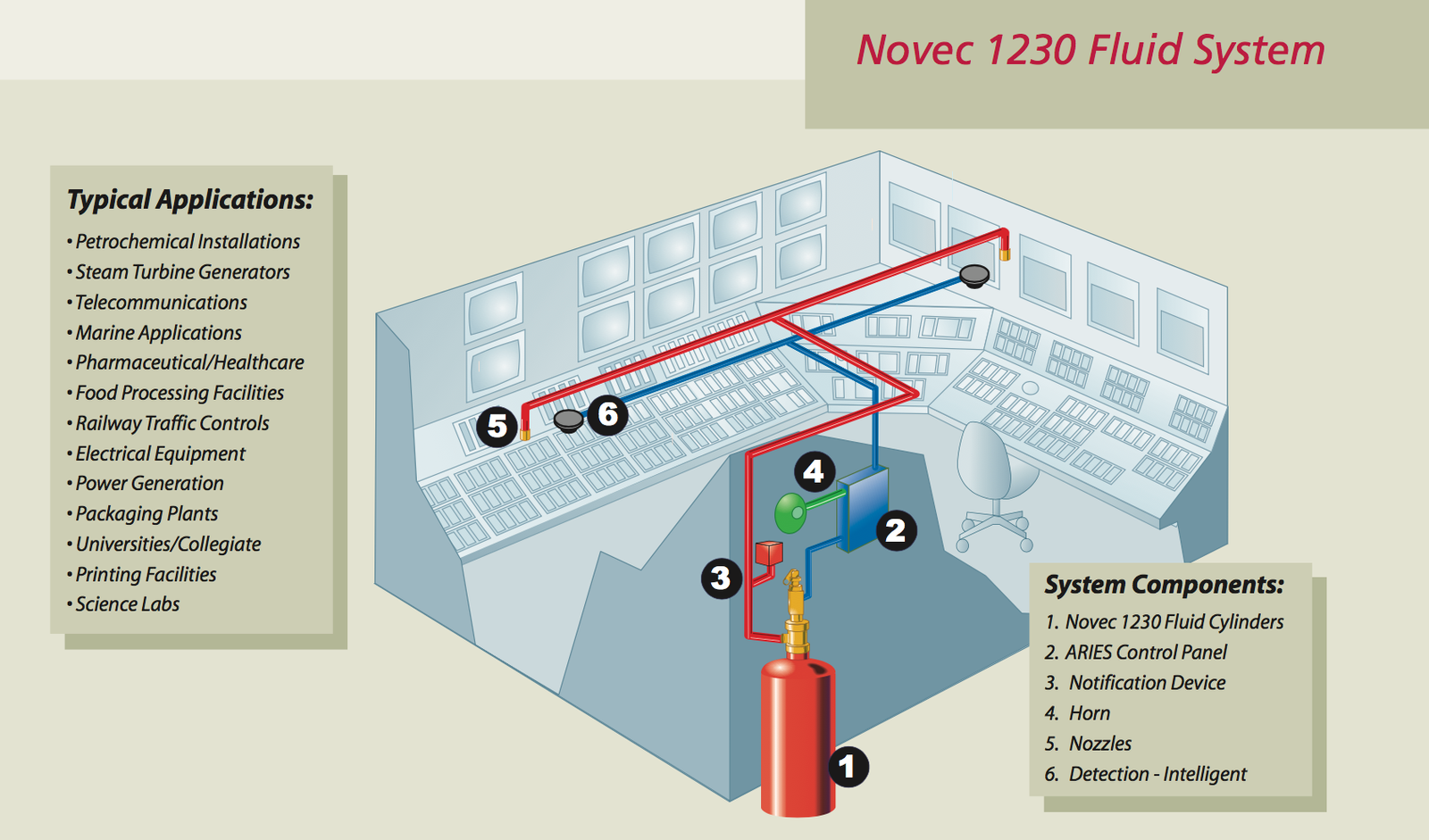 Novec 1230 Fluid System

Typical Applications:

• Petrochemical Installations
• Steam Turbine Generators
• Telecommunications
• Marine Applications
• Pharmaceutical/Healthcare
• Food Processing Facilities
• Railway Traffic Controls
• Electrical Equipment
• Power Generation
• Packaging Plants
• Universities/Collegiate
• Printing Facilities
• Science Labs

5

6

4

2

3

1

System Components:

1. Novec 1230 Fluid Cylinders
2. ARIES Control Panel
3. Notification Device
4. Horn
5. Nozzles
6. Detection - Intelligent